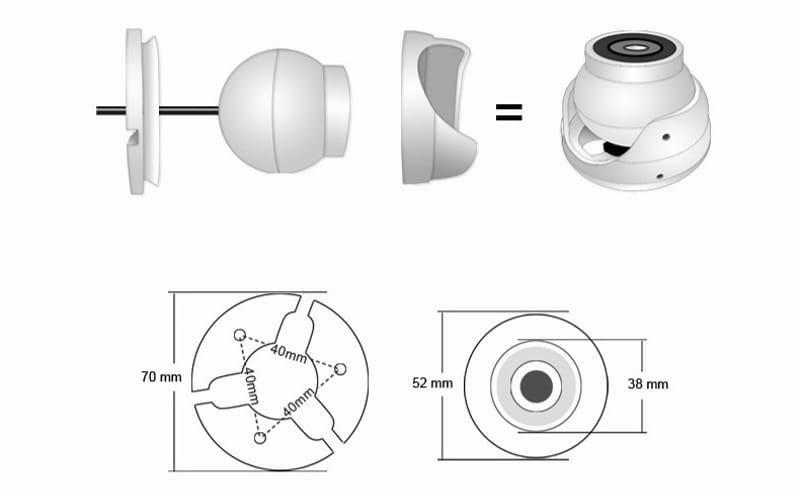 =

70 mm

40mm

40mm

40mm

52 mm

38 mm