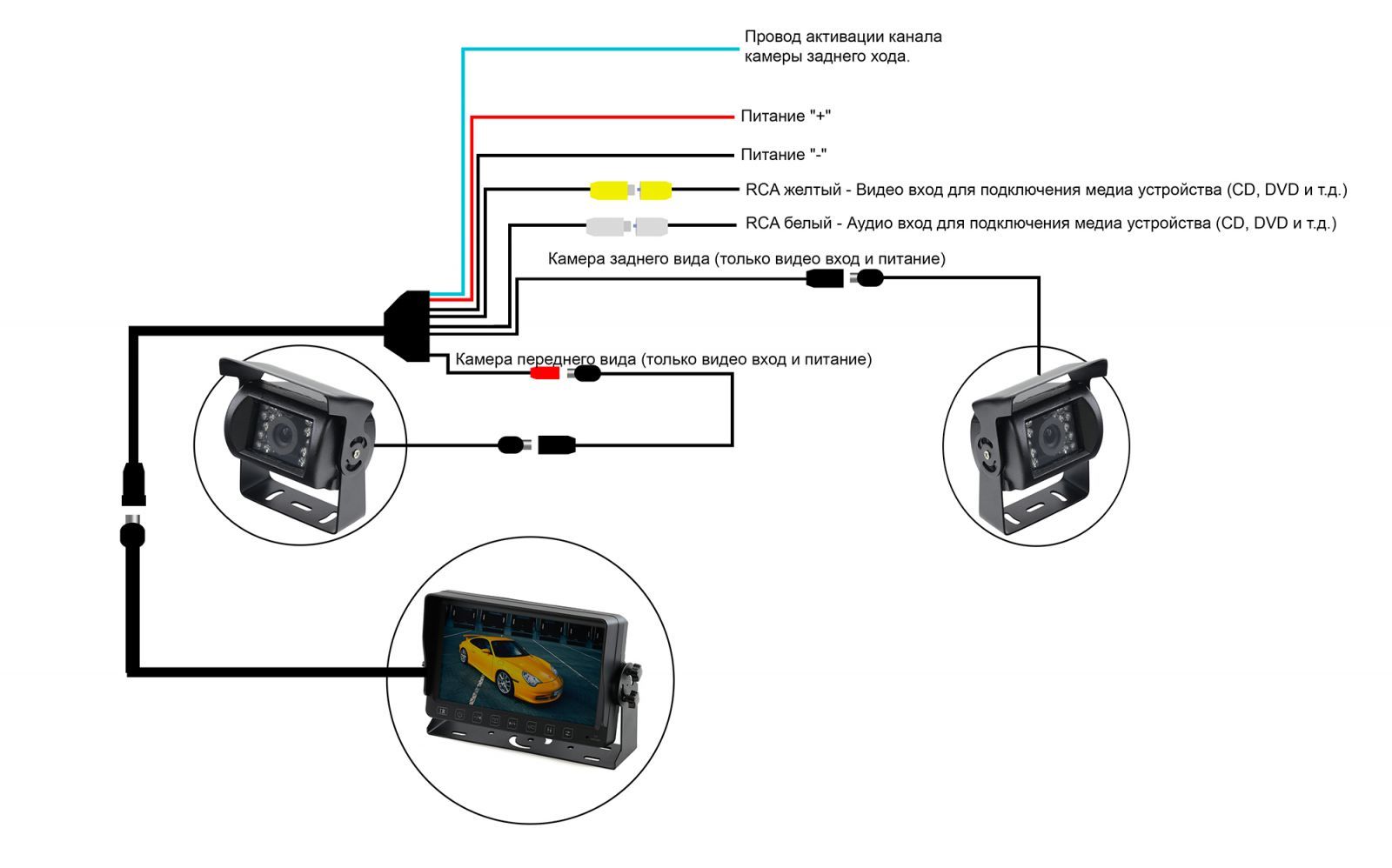 Провод активации канала камеры заднего хода.

Питание "+"

Питание "-"

RCA желтый - Видео вход для подключения медиа устройства (CD, DVD и т.д.)

RCA белый - Аудио вход для подключения медиа устройства (CD, DVD и т.д.)

Камера заднего вида (только видео вход и питание)

Камера переднего вида (только видео вход и питание)